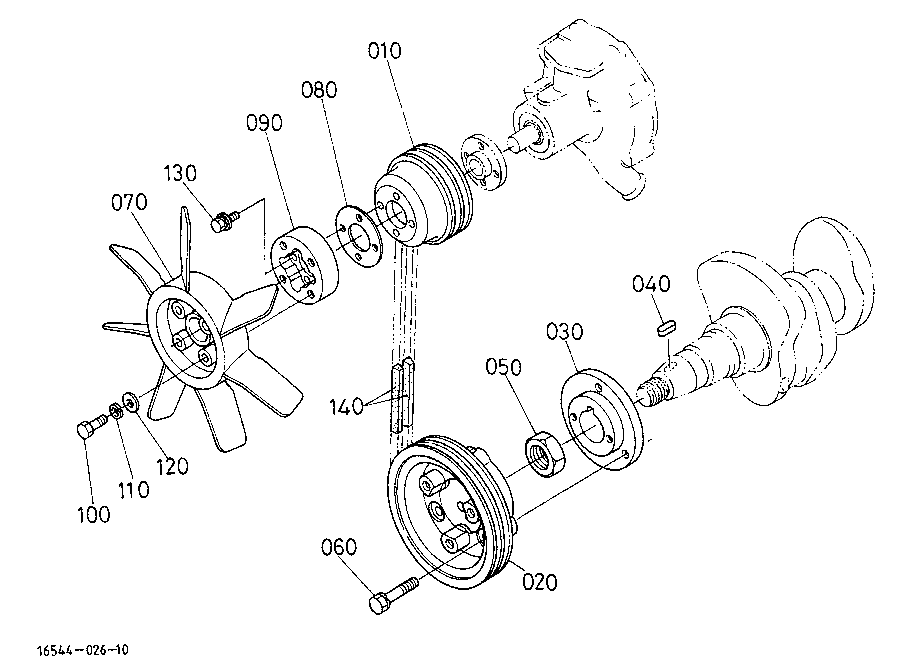 010
080
090
130
070
040
030
050
140
120
110
100
060
020
16544-026-10